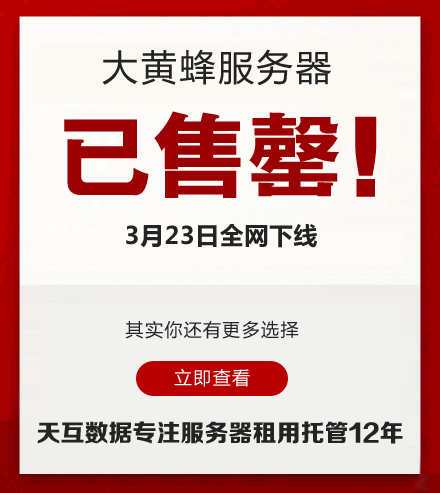 大黄蜂服务器

已售罄！

3月23日全网下线

其实你还有更多选择

立即查看

天互数据专注服务器租用托管12年